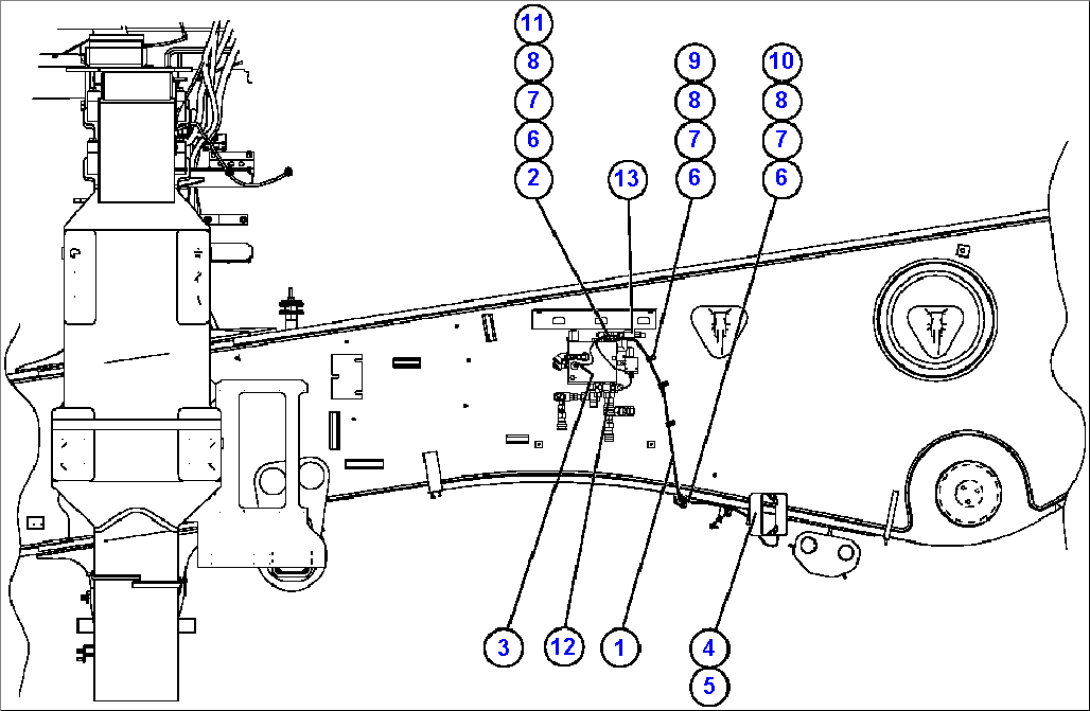 11
8
7
6
2
13
9
8
7
6
10
8
7
6
3
12
1
4
5