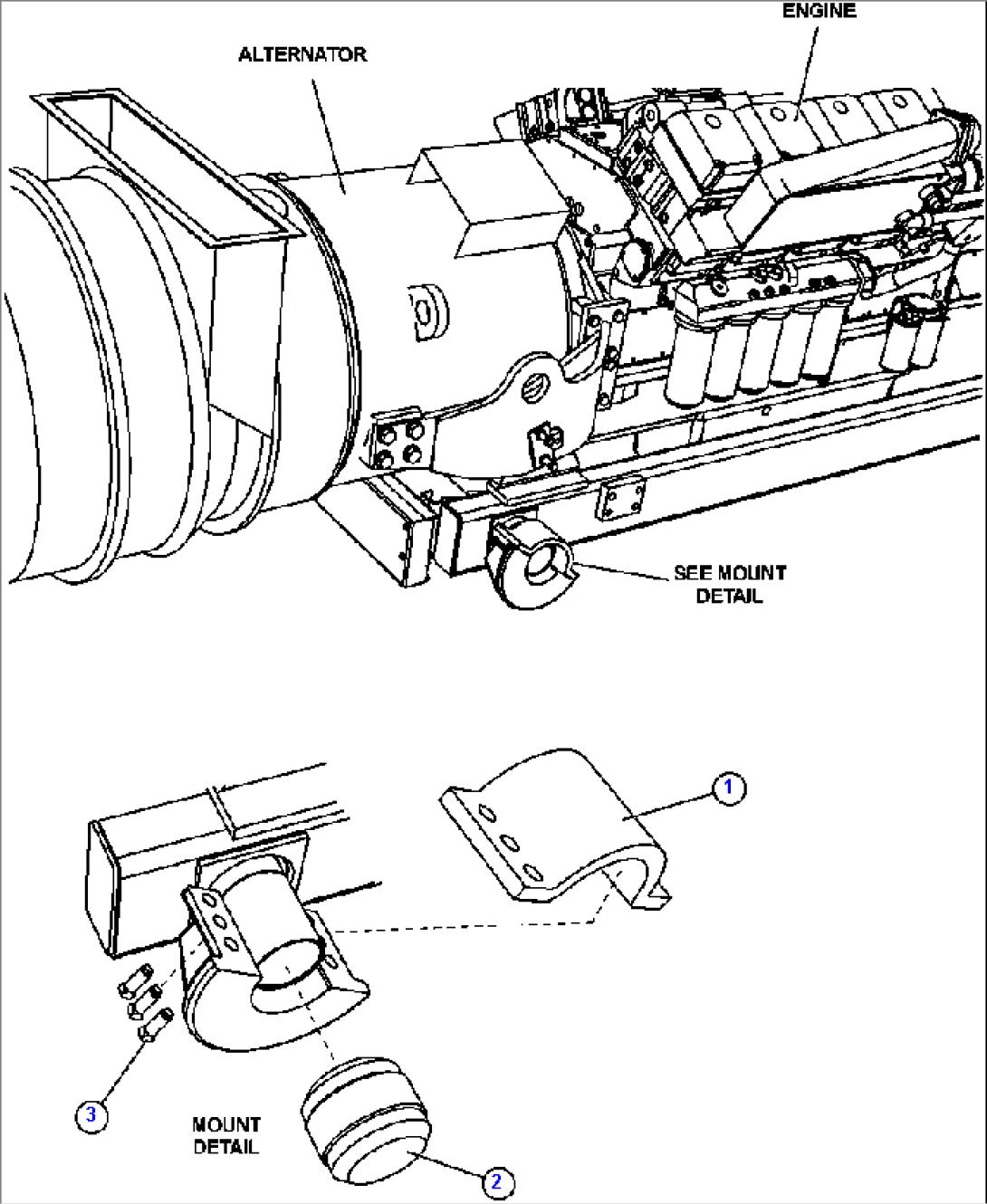 ENGINE

ALTERNATOR

SEE MOUNT DETAIL

1

3

MOUNT DETAIL

2