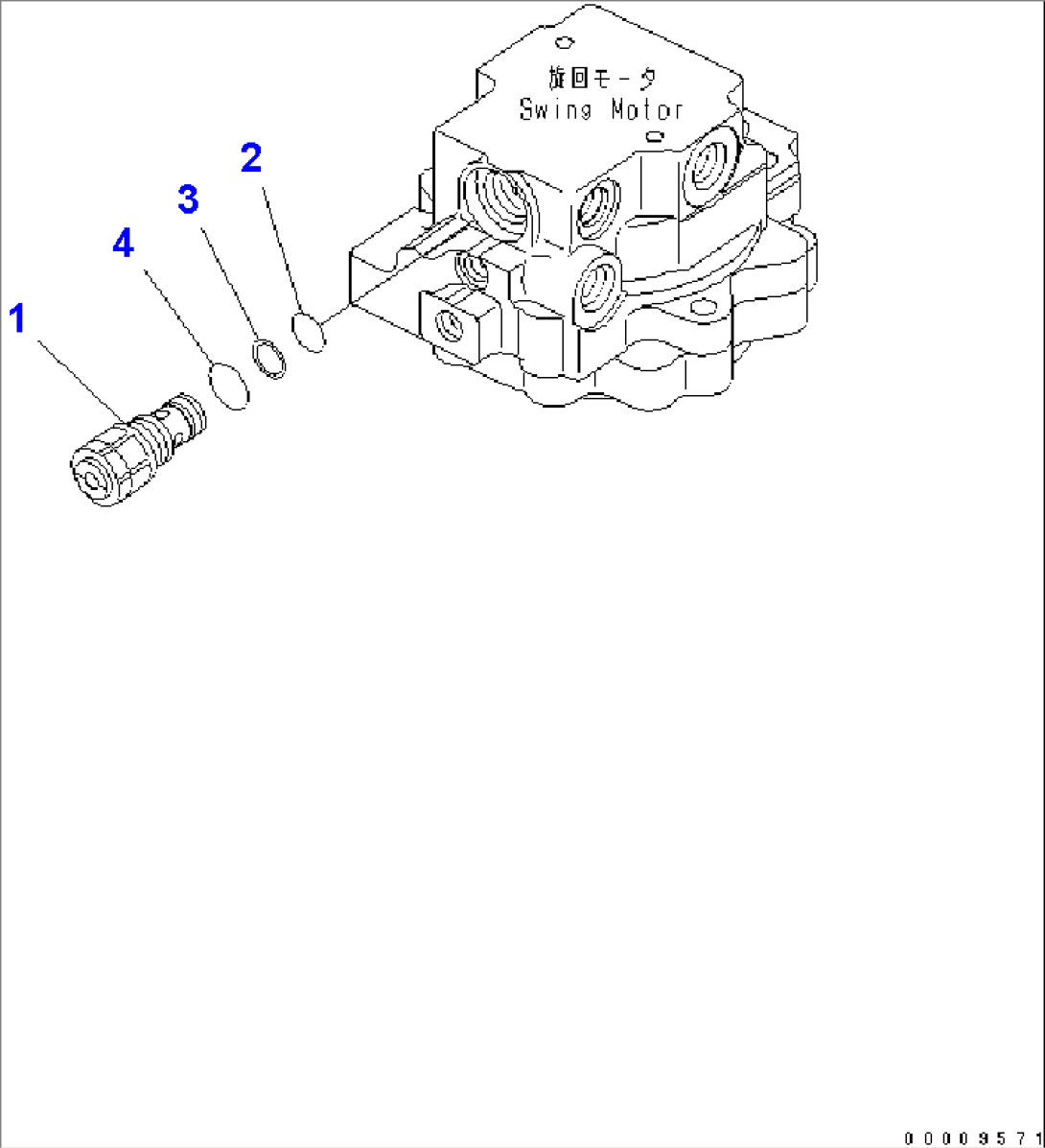 旋回モータ
Swing Motor

2
3
4
1

00009571