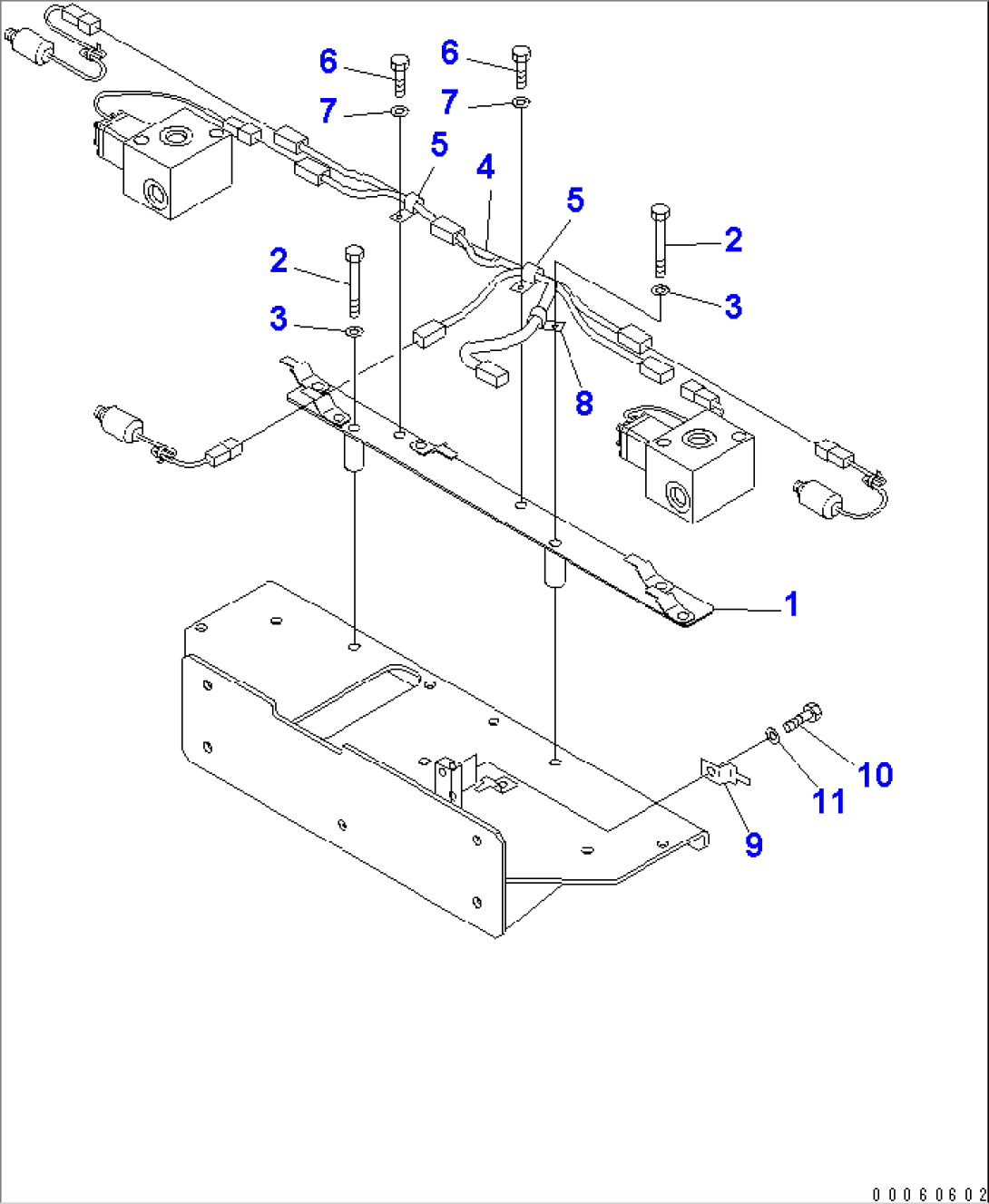 6
6
7
7
5
4
5
2
2
3
3
8
1
10
11
9
00060602