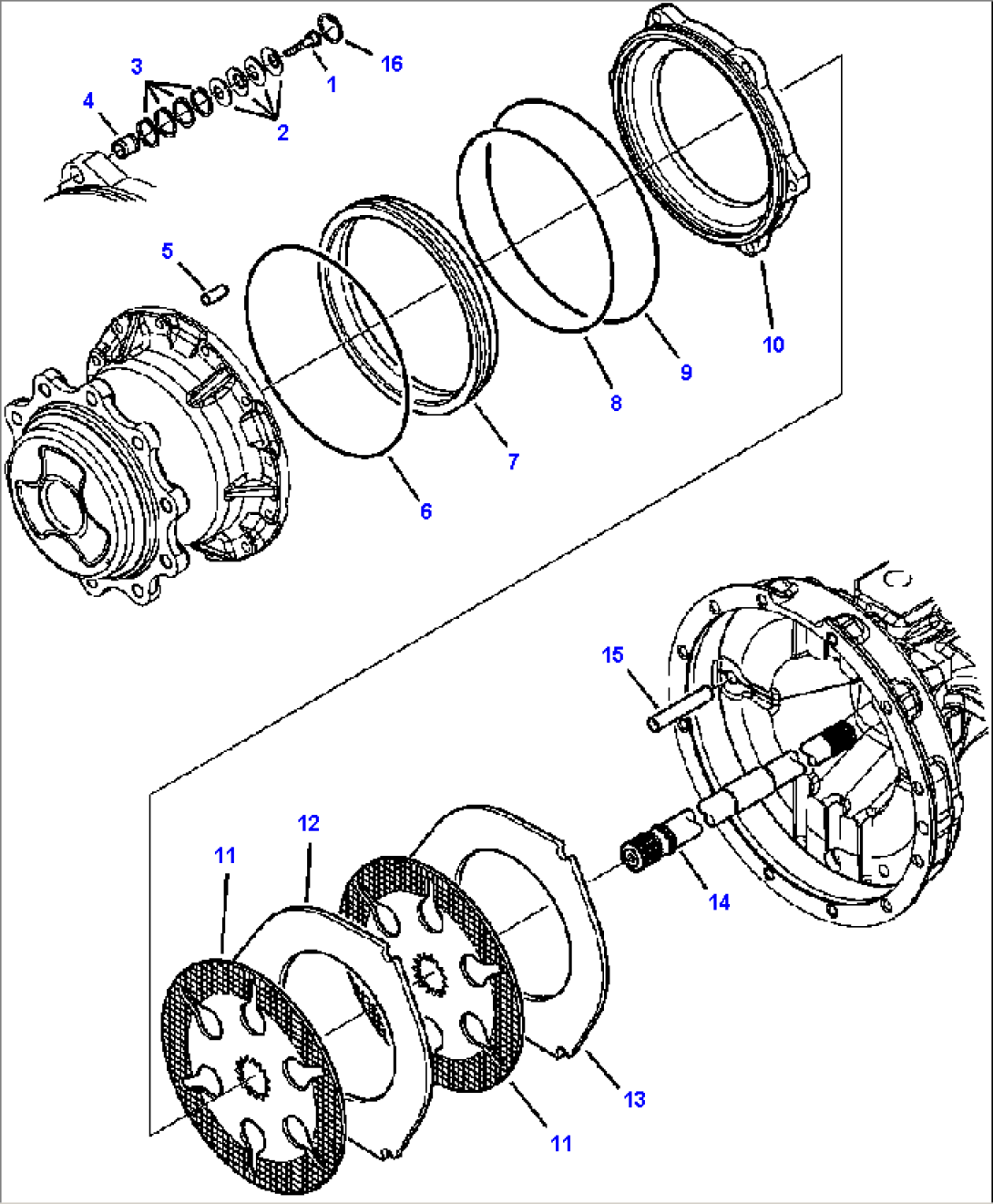 3
4
16
1
2
5
10
9
8
7
6
15
14
12
11
13
11