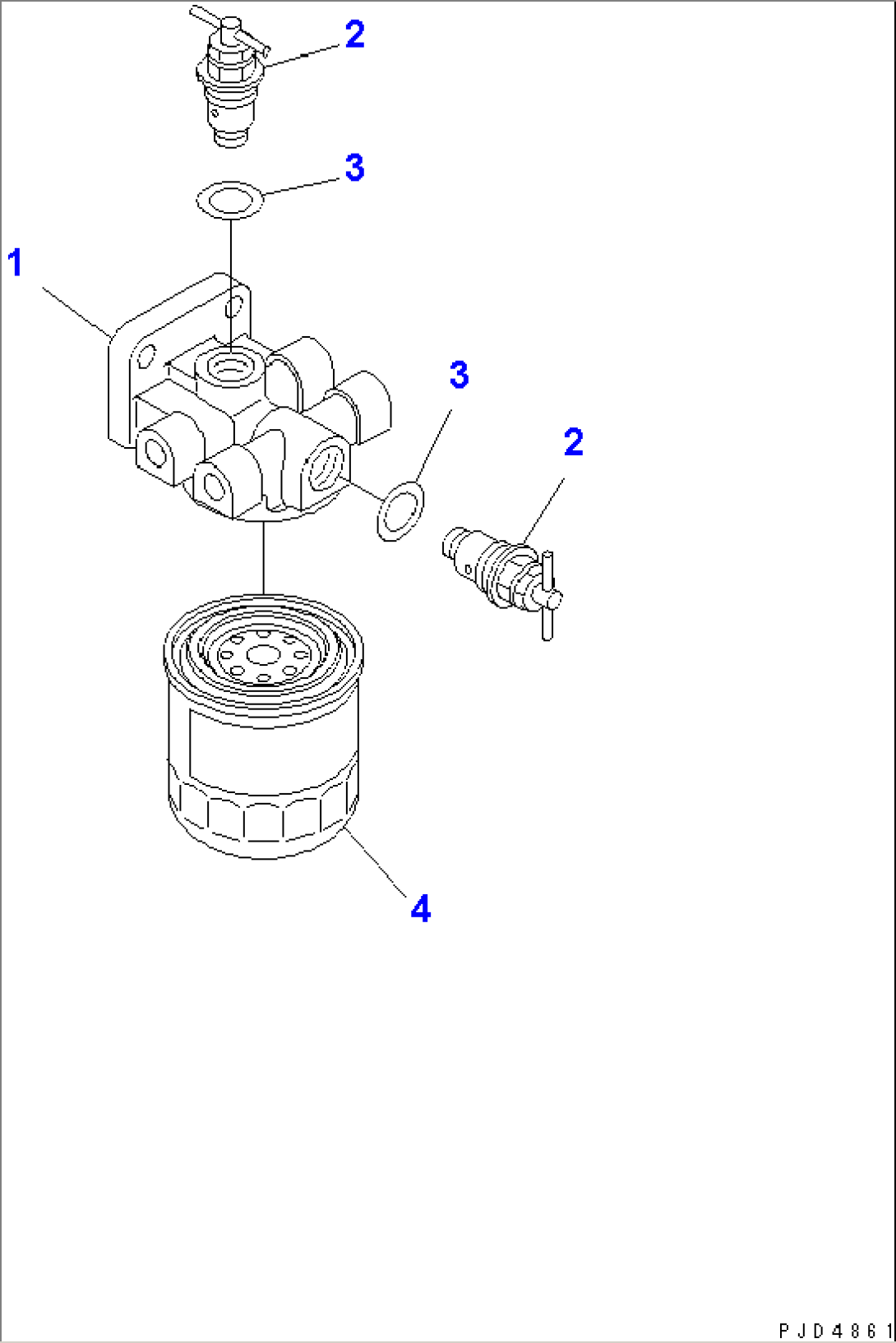 2
3
1
3
2
4
PJD4861