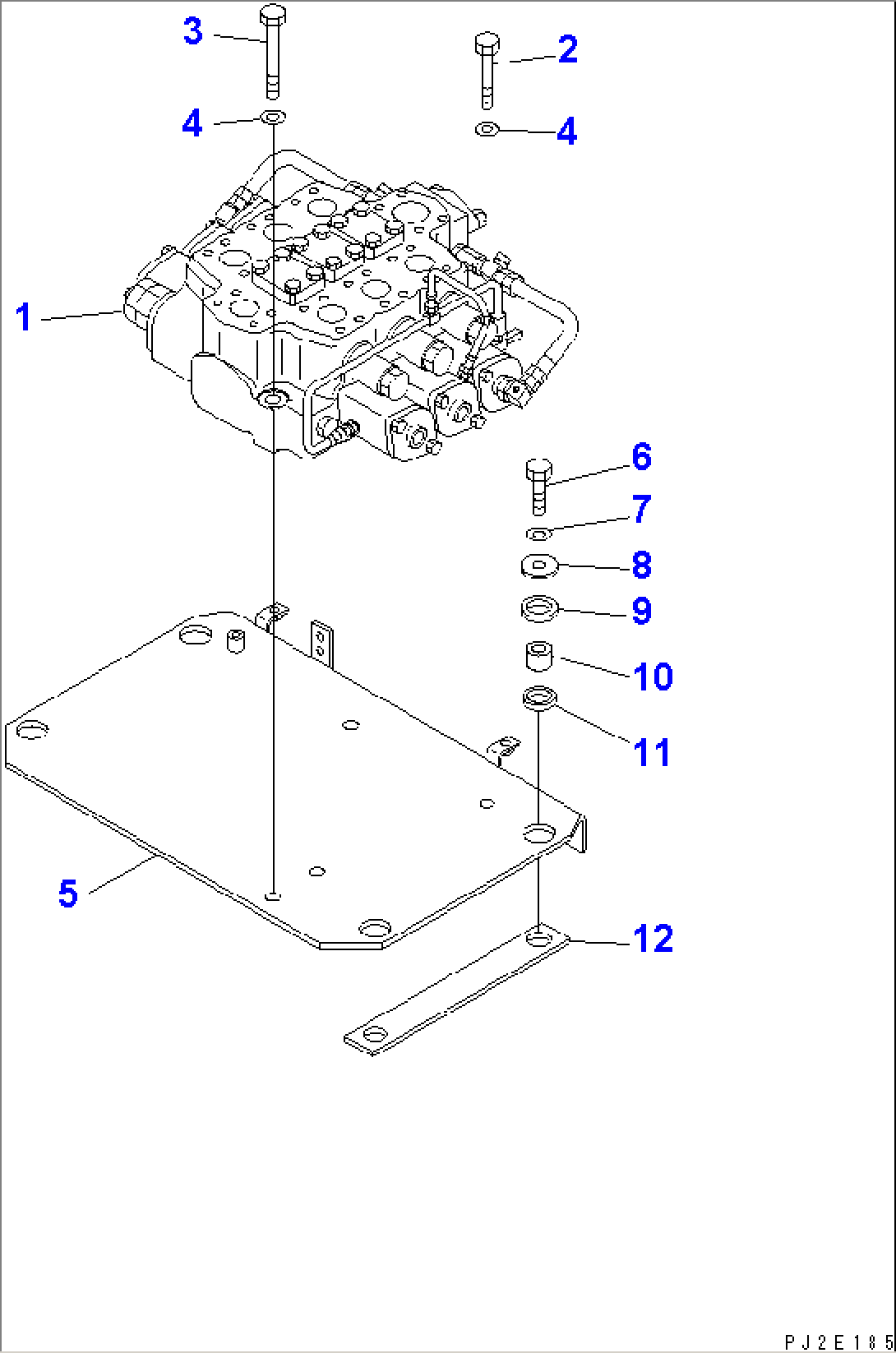 3
2
4
4
1
6
7
8
9
10
11
5
12
PJ2E185