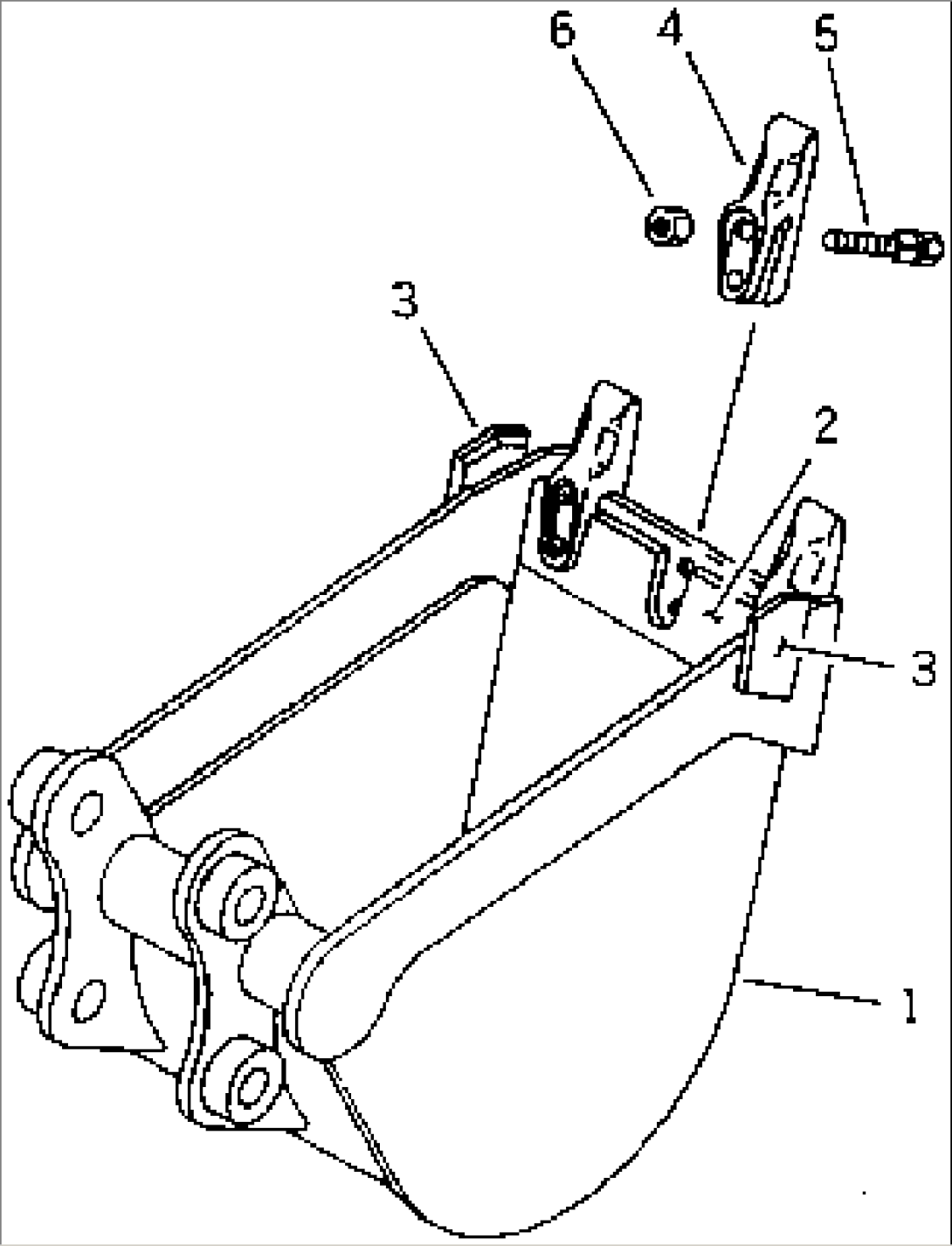 6
4
5
3
2
3
1