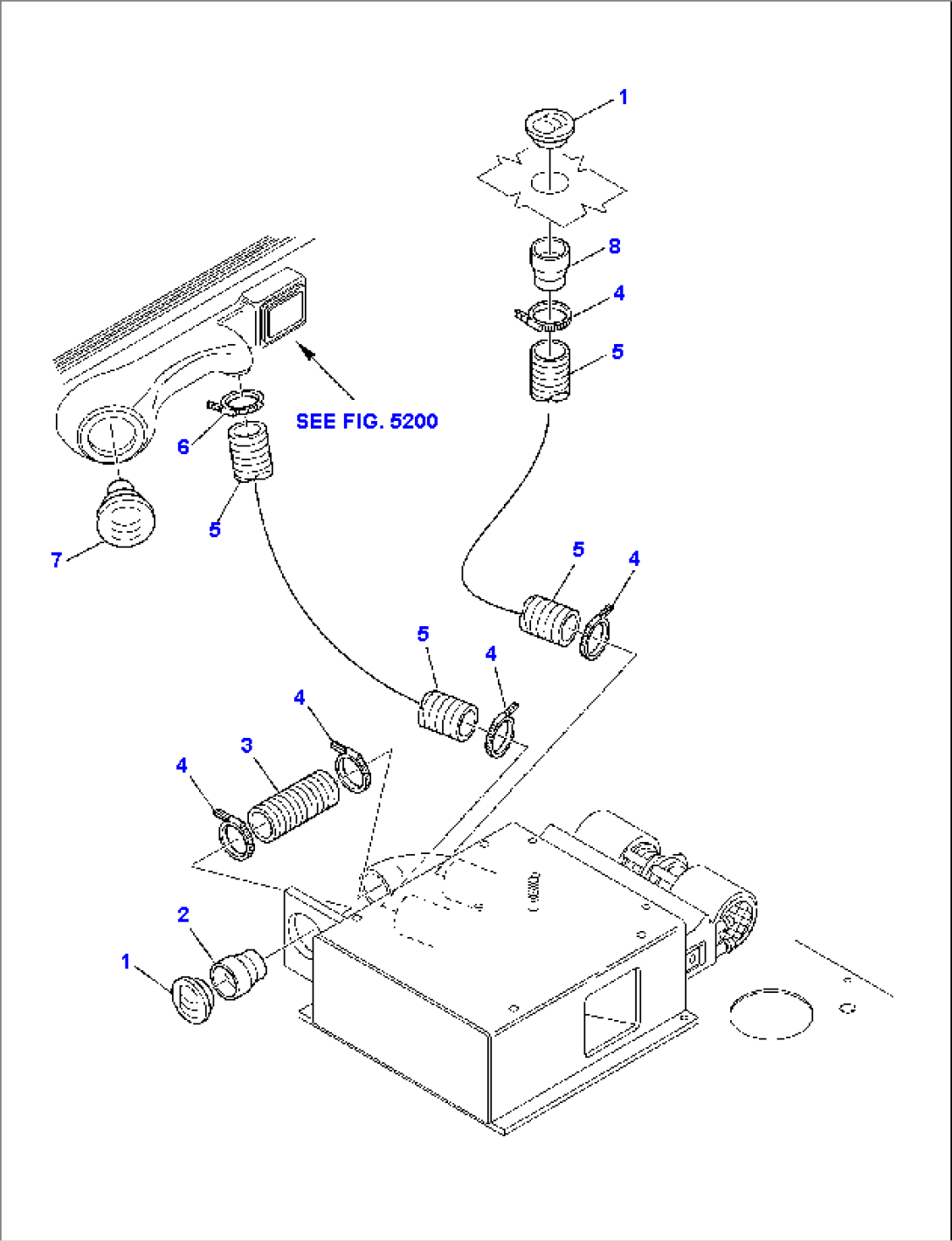 1
8
4
5
SEE FIG. 5200
6
5
7
5
4
5
4
4
3
4
2
1