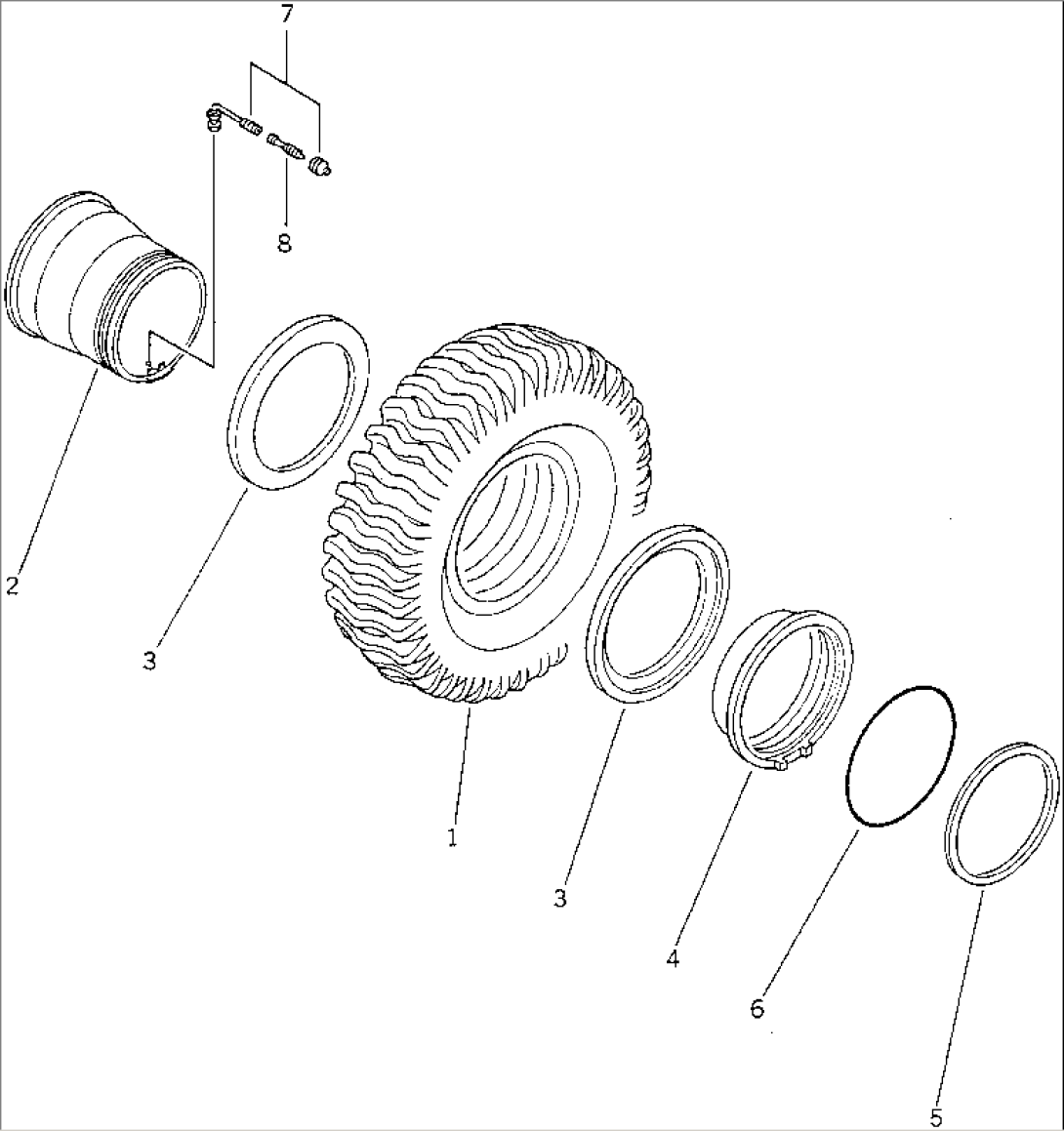 7
8
2
3
1
3
4
6
5