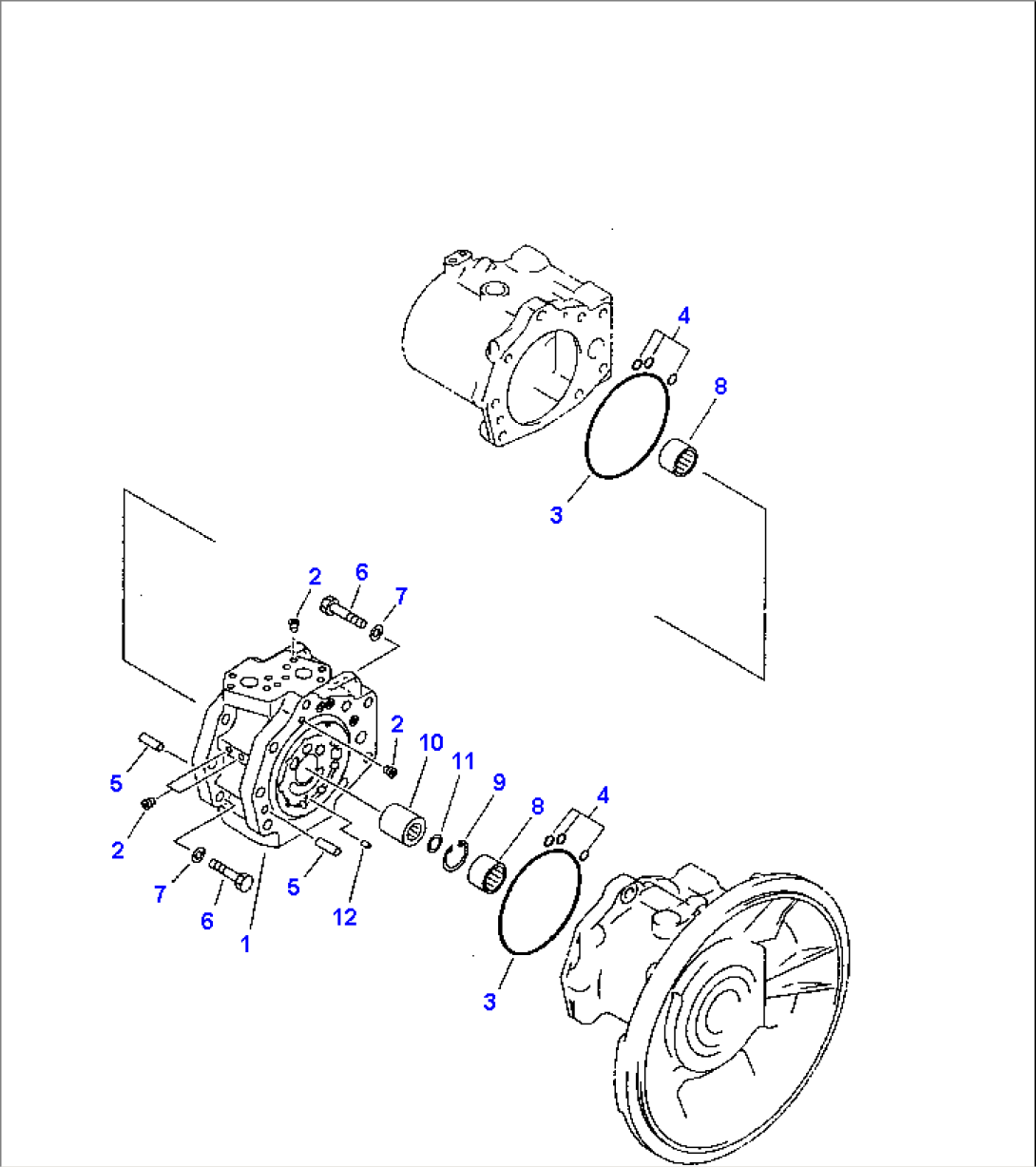 4
8
3
2
6
7
2
10
11
9
8
4
5
2
7
6
1
5
12
3